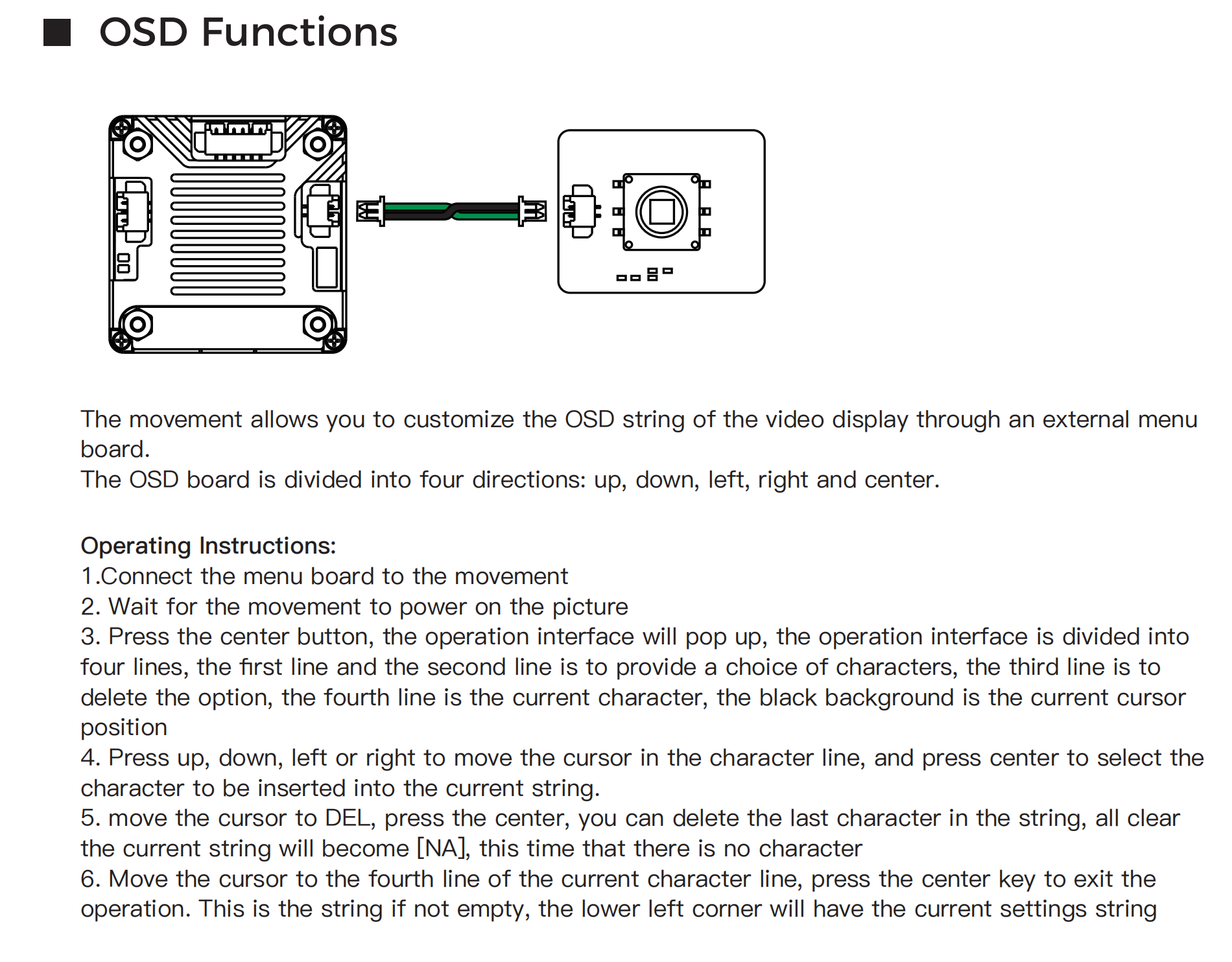 ■ OSD Functions

The movement allows you to customize the OSD string of the video display through an external menu board.
The OSD board is divided into four directions: up, down, left, right and center.

Operating Instructions:
1.Connect the menu board to the movement
2. Wait for the movement to power on the picture
3. Press the center button, the operation interface will pop up, the operation interface is divided into four lines, the first line and the second line is to provide a choice of characters, the third line is to delete the option, the fourth line is the current character, the black background is the current cursor position
4. Press up, down, left or right to move the cursor in the character line, and press center to select the character to be inserted into the current string.
5. move the cursor to DEL, press the center, you can delete the last character in the string, all clear the current string will become [NA], this time that there is no character
6. Move the cursor to the fourth line of the current character line, press the center key to exit the operation. This is the string if not empty, the lower left corner will have the current settings string